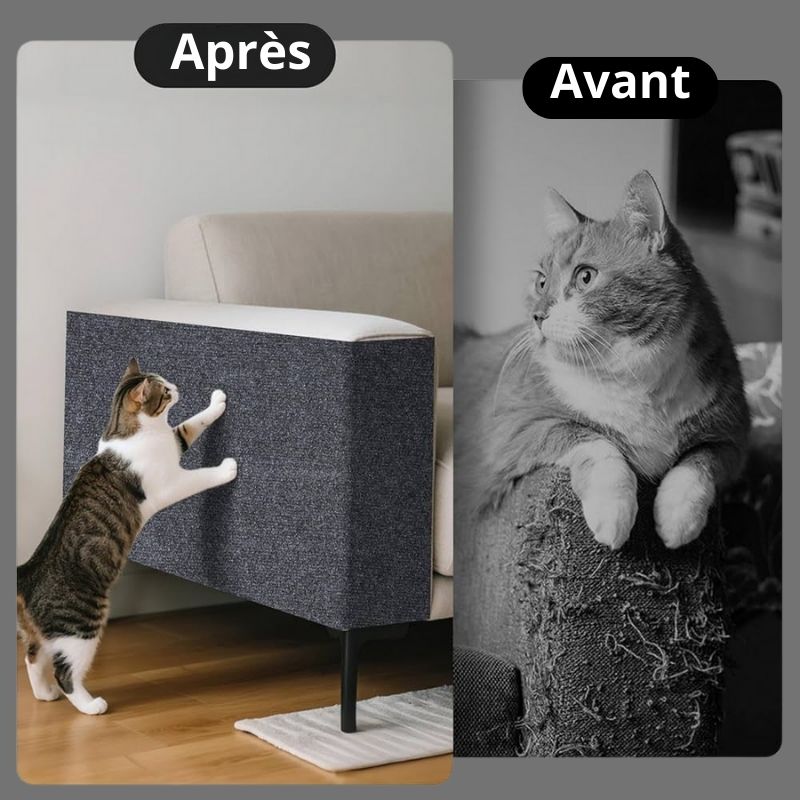 Après

Avant